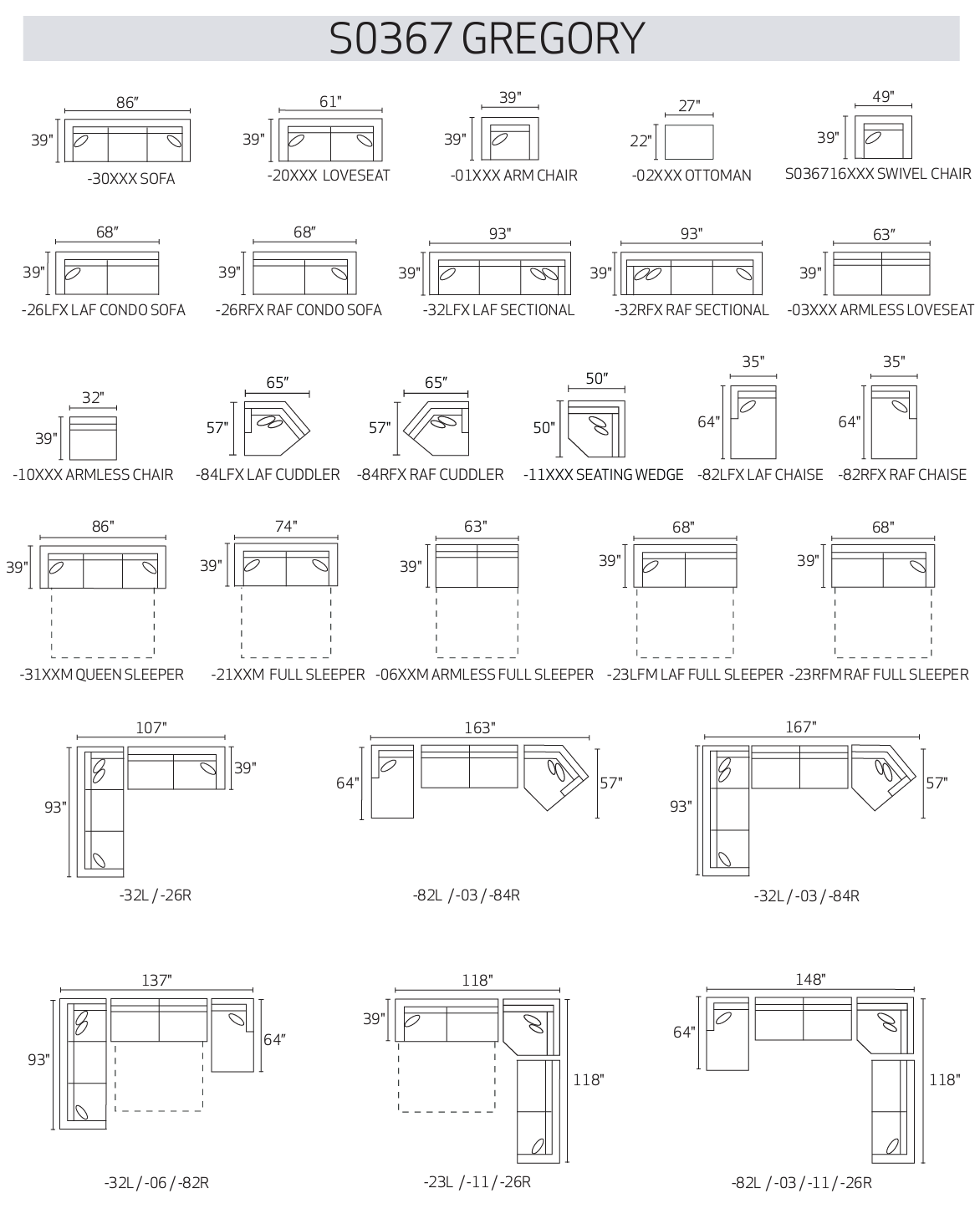 S0367 GREGORY

86"
39"
-30XXX SOFA

61"
39"
-20XXX LOVESEAT

39"
39"
-01XXX ARM CHAIR

27"
22"
-02XXX OTTOMAN

49"
39"
S036716XXX SWIVEL CHAIR

68"
39"
-26LFX LAF CONDO SOFA

68"
39"
-26RFX RAF CONDO SOFA

93"
39"
-32LFX LAF SECTIONAL

93"
39"
-32RFX RAF SECTIONAL

63"
39"
-03XXX ARMLESS LOVESEAT

32"
39"
-10XXX ARMLESS CHAIR

65"
57"
-84LFX LAF CUDDLER

65"
57"
-84RFX RAF CUDDLER

50"
50"
-11XXX SEATING WEDGE

35"
64"
-82LFX LAF CHAISE

35"
64"
-82RFX RAF CHAISE

86"
39"
-31XXM QUEEN SLEEPER

74"
39"
-21XXM FULL SLEEPER

63"
39"
-06XXM ARMLESS FULL SLEEPER

68"
39"
-23LFM LAF FULL SLEEPER

68"
39"
-23RFM RAF FULL SLEEPER

107"
39"
93"
-32L / -26R

163"
64"
57"
-82L / -03 / -84R

167"
93"
57"
-32L / -03 / -84R

137"
93"
64"
-32L / -06 / -82R

118"
39"
118"
-23L / -11 / -26R

148"
64"
118"
-82L / -03 / -11 / -26R